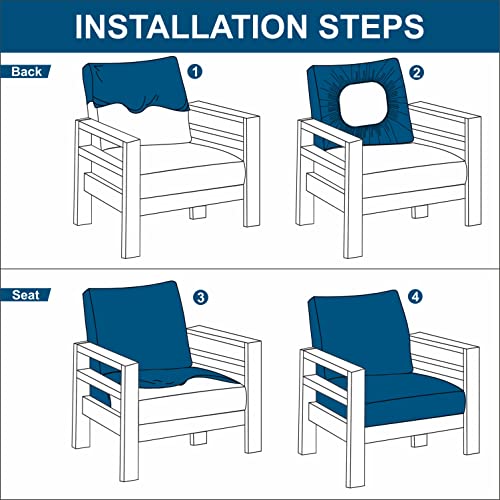 INSTALLATION STEPS

Back

1

2

Seat

3

4