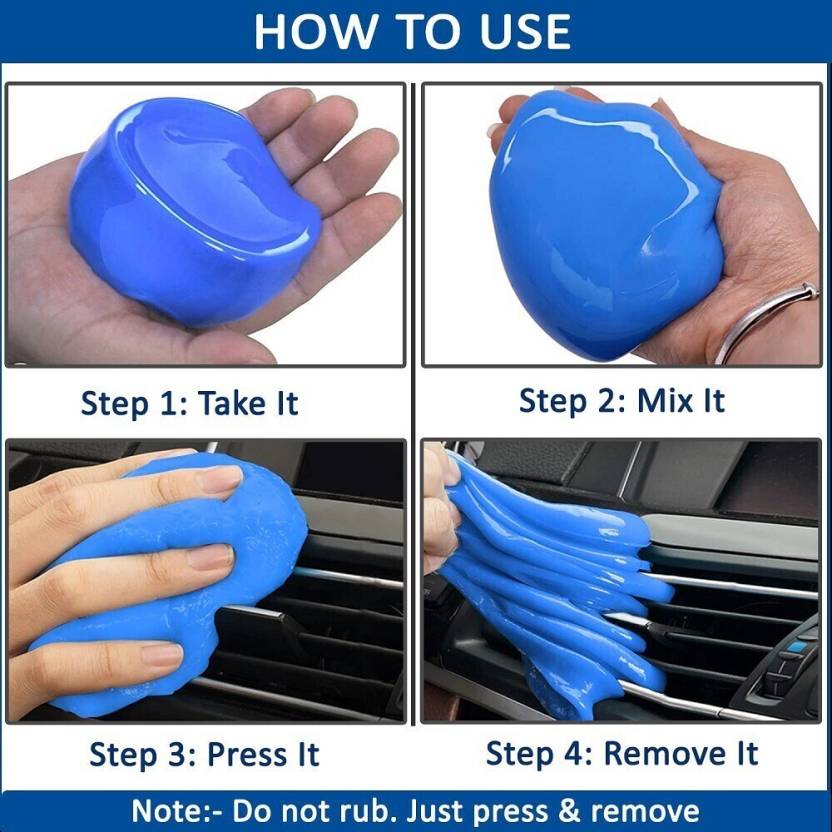 HOW TO USE

Step 1: Take It

Step 2: Mix It

Step 3: Press It

Step 4: Remove It

Note:- Do not rub. Just press & remove