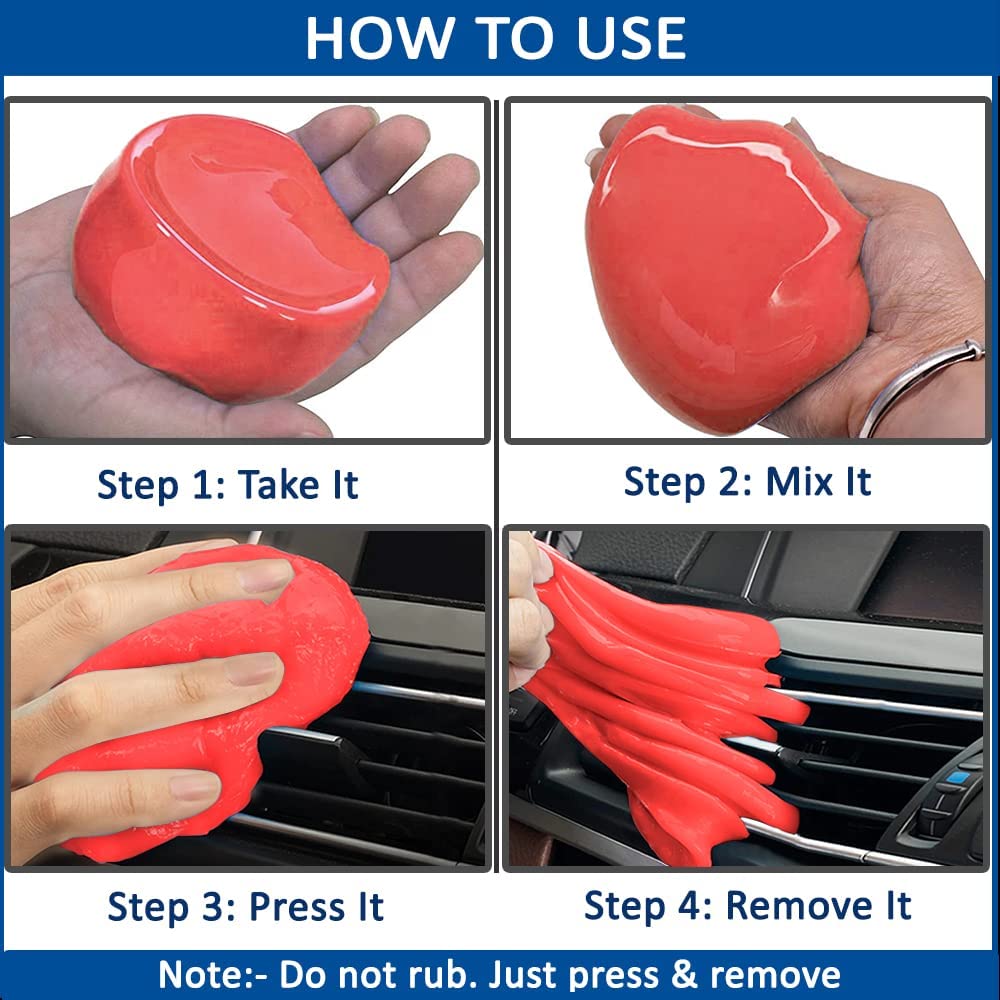 HOW TO USE

Step 1: Take It

Step 2: Mix It

Step 3: Press It

Step 4: Remove It

Note:- Do not rub. Just press & remove