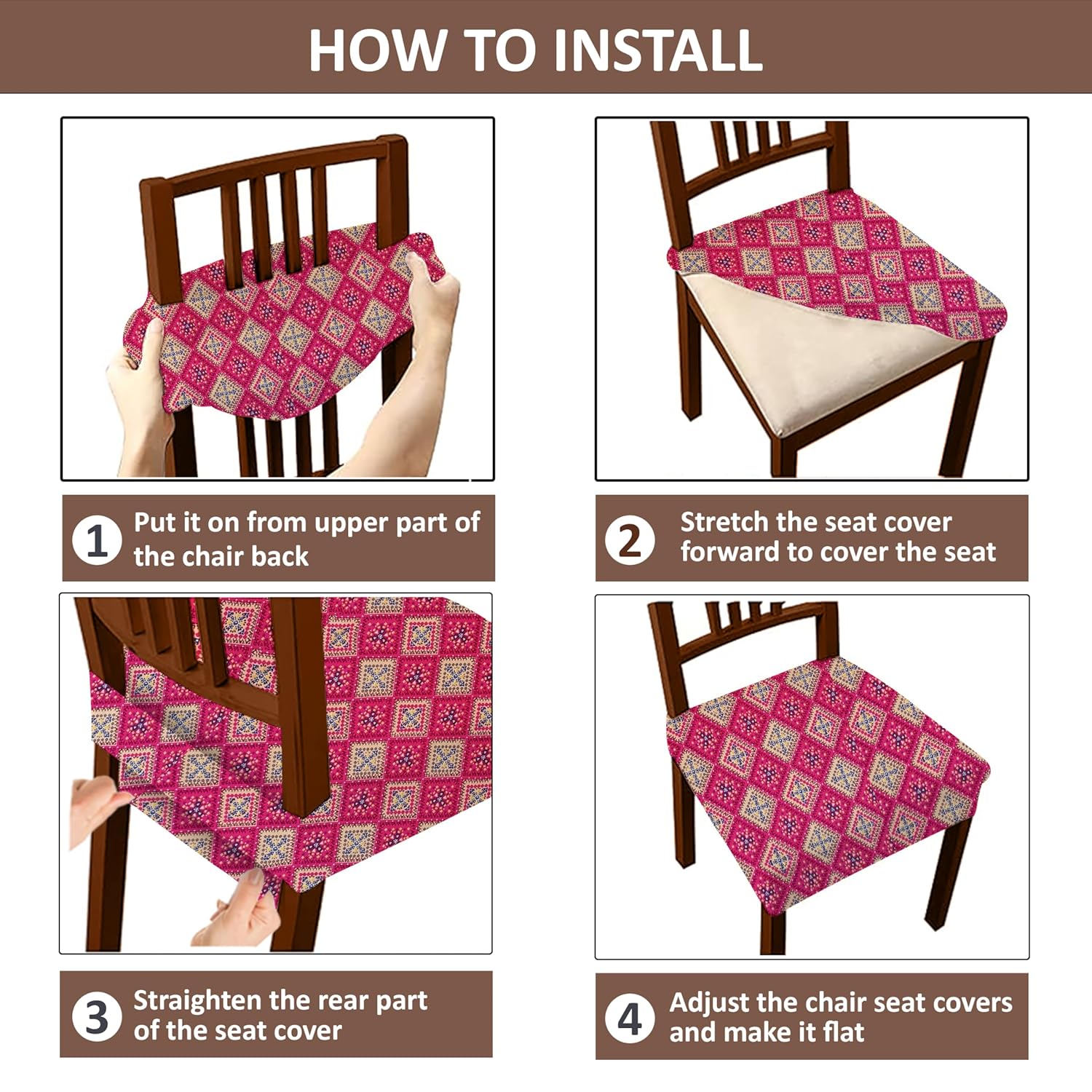 HOW TO INSTALL

1 Put it on from upper part of the chair back

2 Stretch the seat cover forward to cover the seat

3 Straighten the rear part of the seat cover

4 Adjust the chair seat covers and make it flat