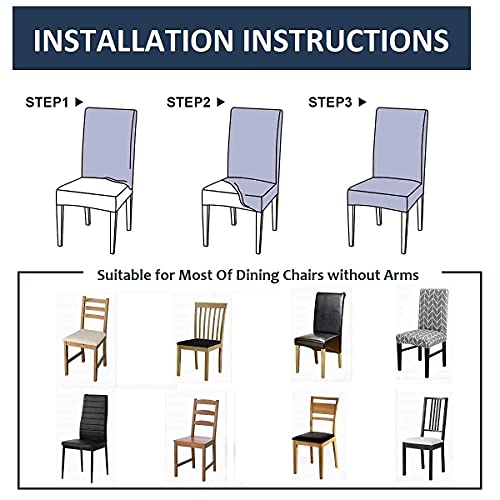 INSTALLATION INSTRUCTIONS

STEP1 ▶

STEP2 ▶

STEP3 ▶

Suitable for Most Of Dining Chairs without Arms