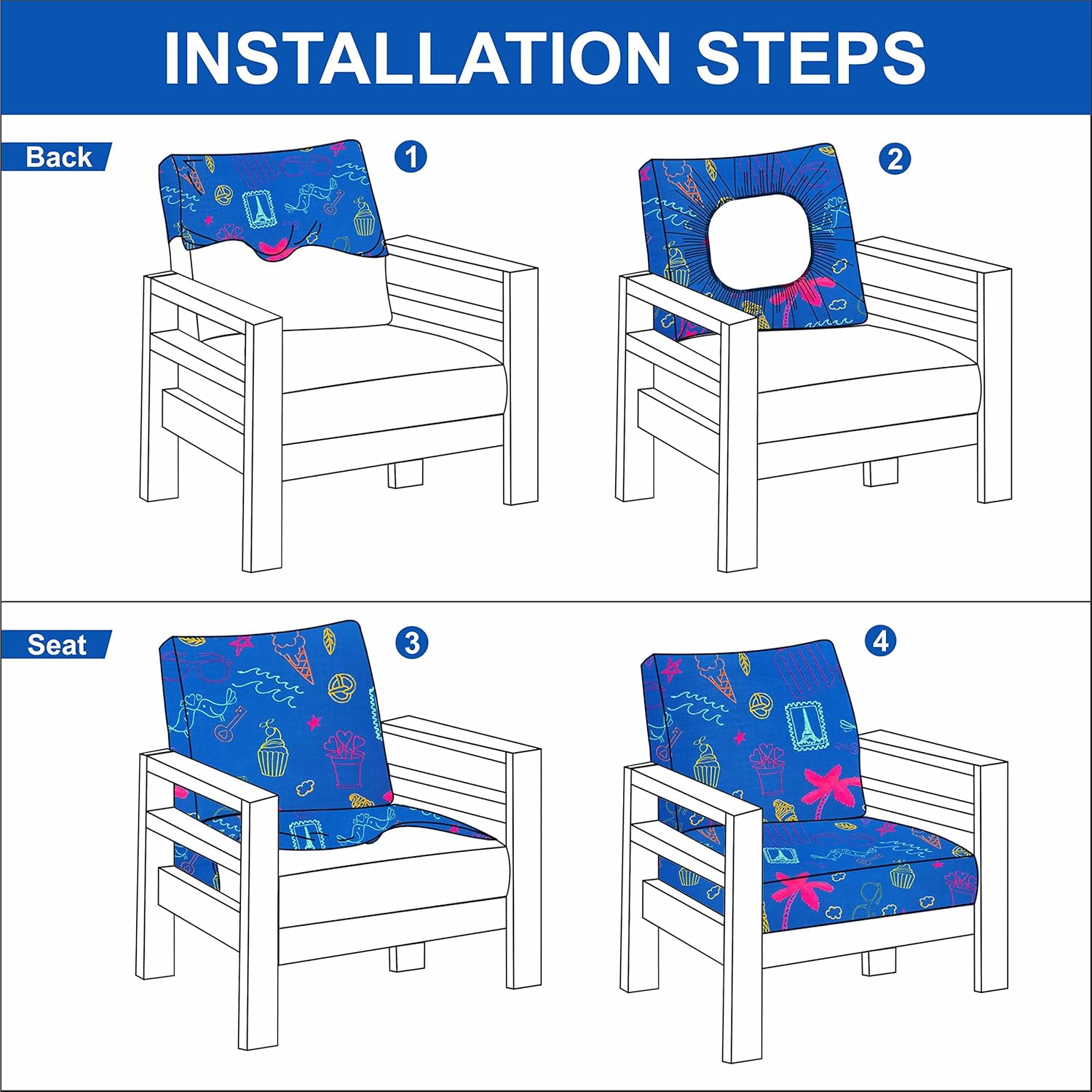 INSTALLATION STEPS

Back

1

2

Seat

3

4