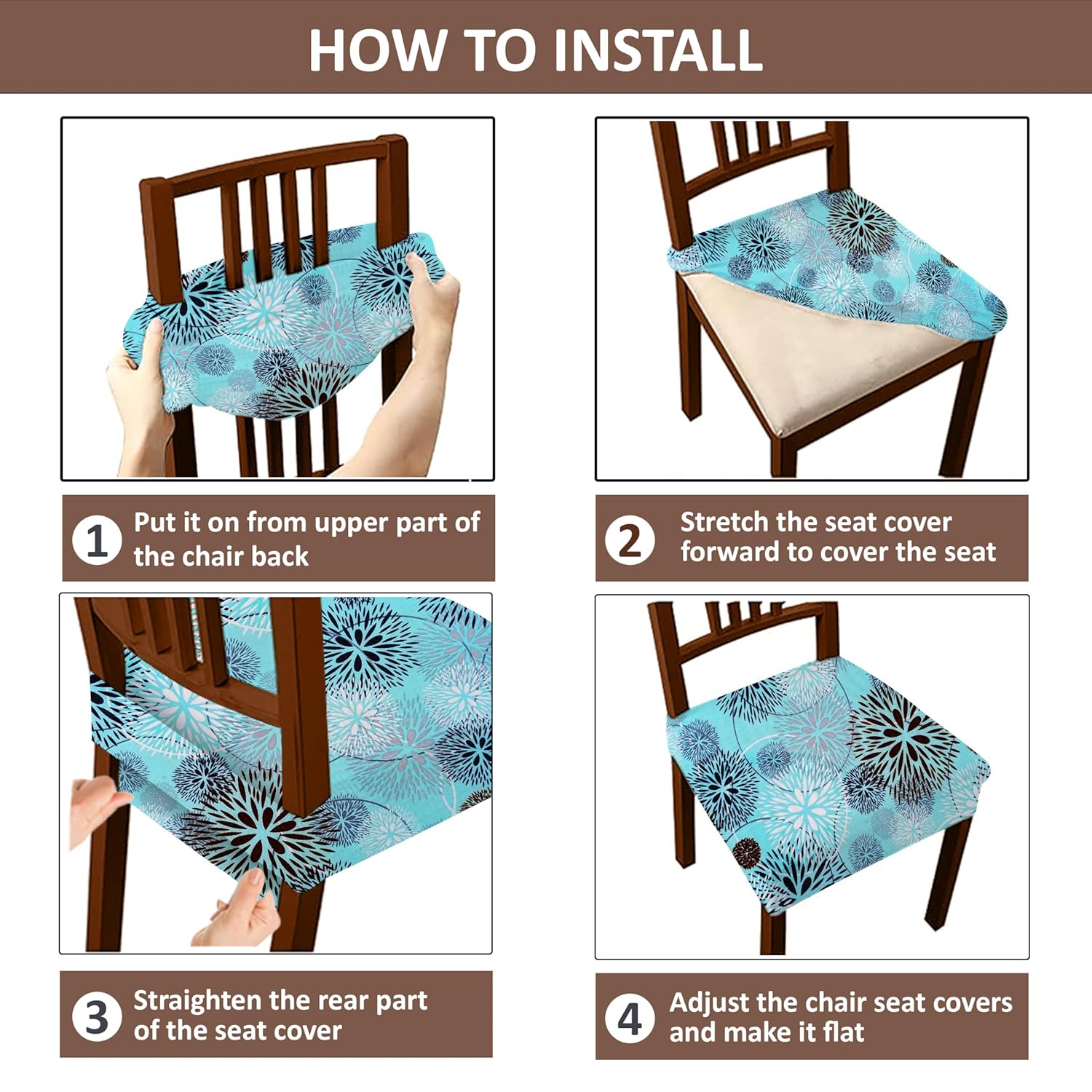 HOW TO INSTALL

1 Put it on from upper part of the chair back

2 Stretch the seat cover forward to cover the seat

3 Straighten the rear part of the seat cover

4 Adjust the chair seat covers and make it flat