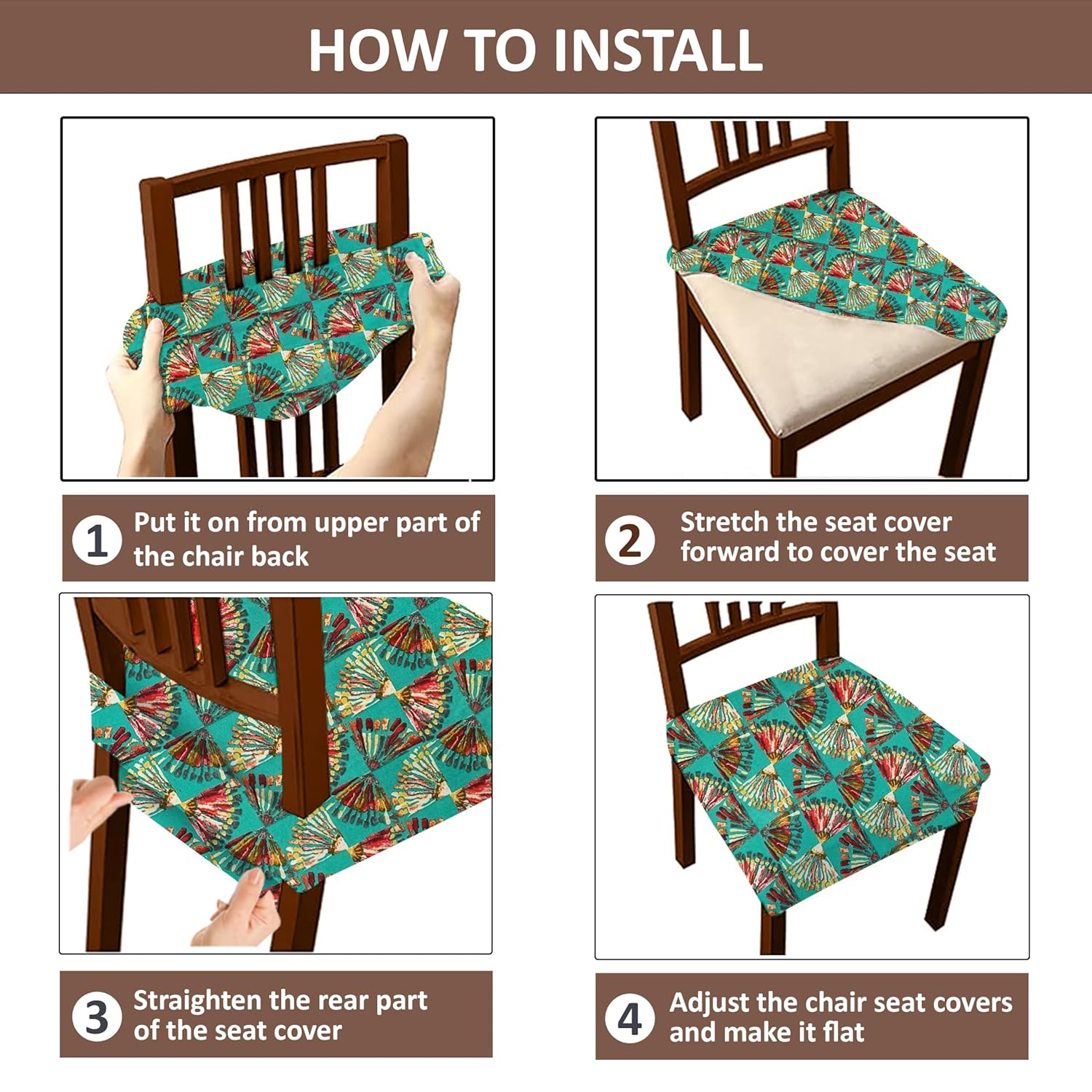 HOW TO INSTALL

1 Put it on from upper part of the chair back

2 Stretch the seat cover forward to cover the seat

3 Straighten the rear part of the seat cover

4 Adjust the chair seat covers and make it flat