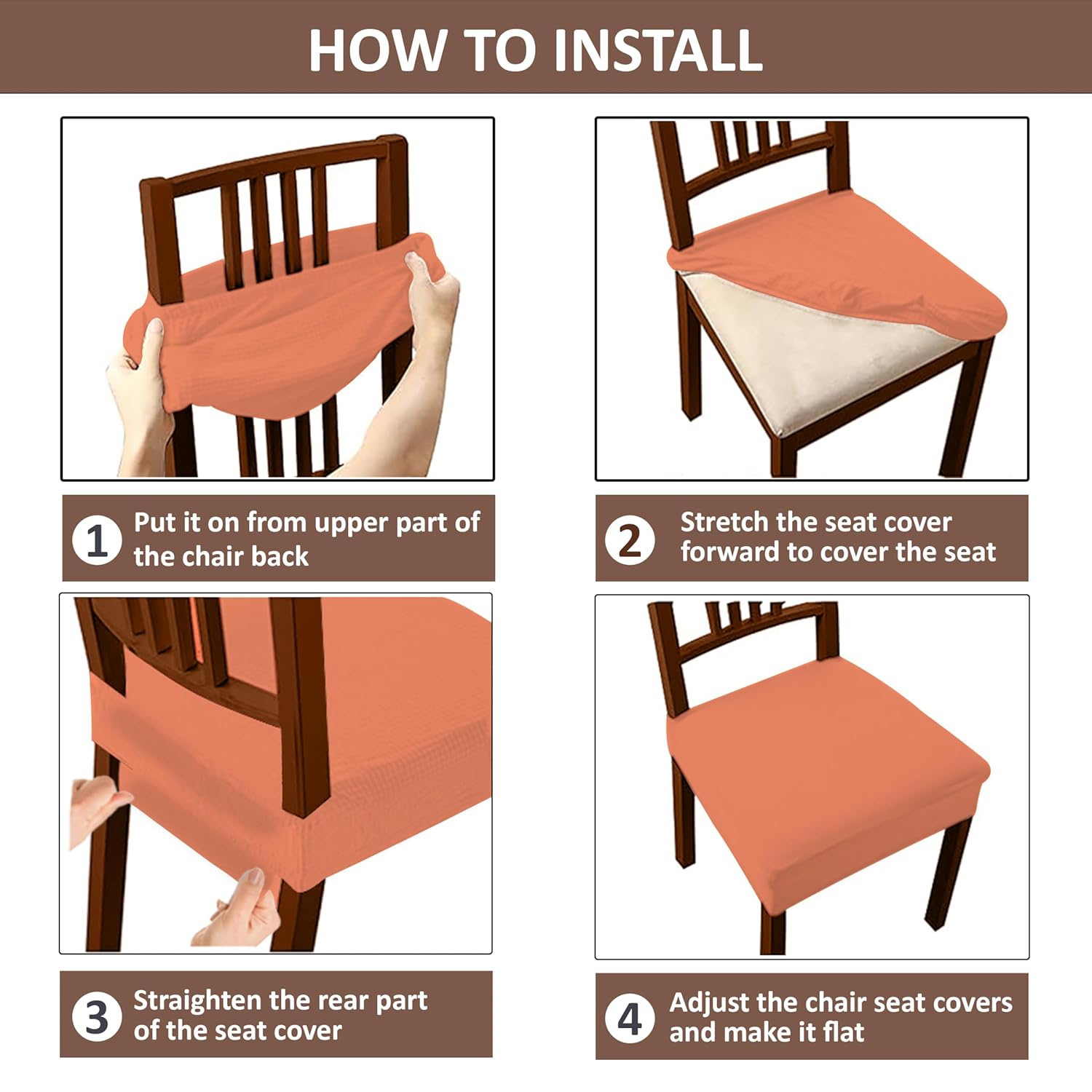 HOW TO INSTALL

1 Put it on from upper part of the chair back

2 Stretch the seat cover forward to cover the seat

3 Straighten the rear part of the seat cover

4 Adjust the chair seat covers and make it flat