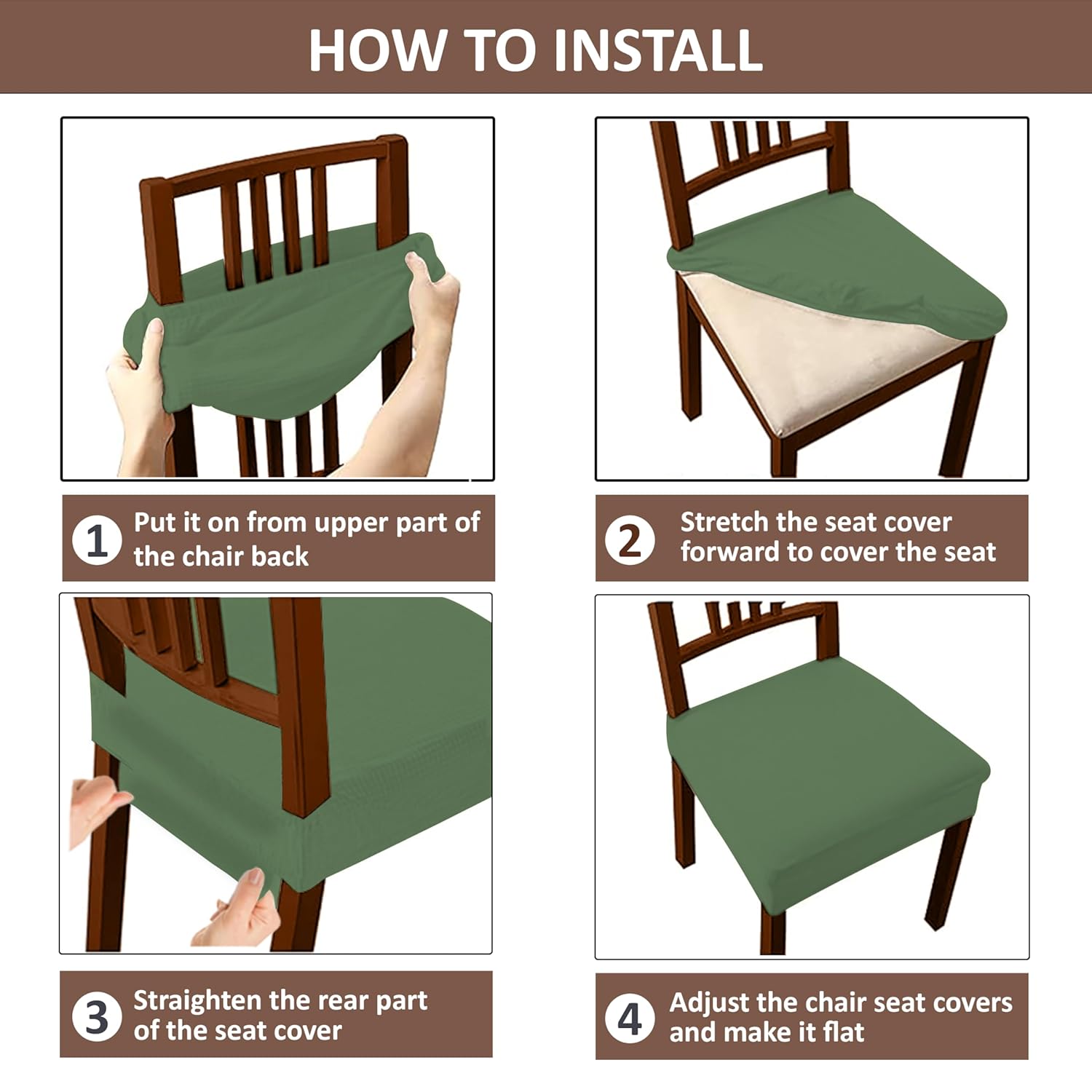 HOW TO INSTALL

1 Put it on from upper part of the chair back

2 Stretch the seat cover forward to cover the seat

3 Straighten the rear part of the seat cover

4 Adjust the chair seat covers and make it flat