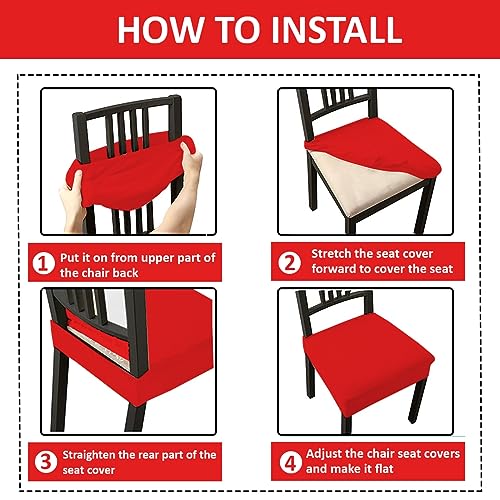 HOW TO INSTALL

1 Put it on from upper part of the chair back

2 Stretch the seat cover forward to cover the seat

3 Straighten the rear part of the seat cover

4 Adjust the chair seat covers and make it flat