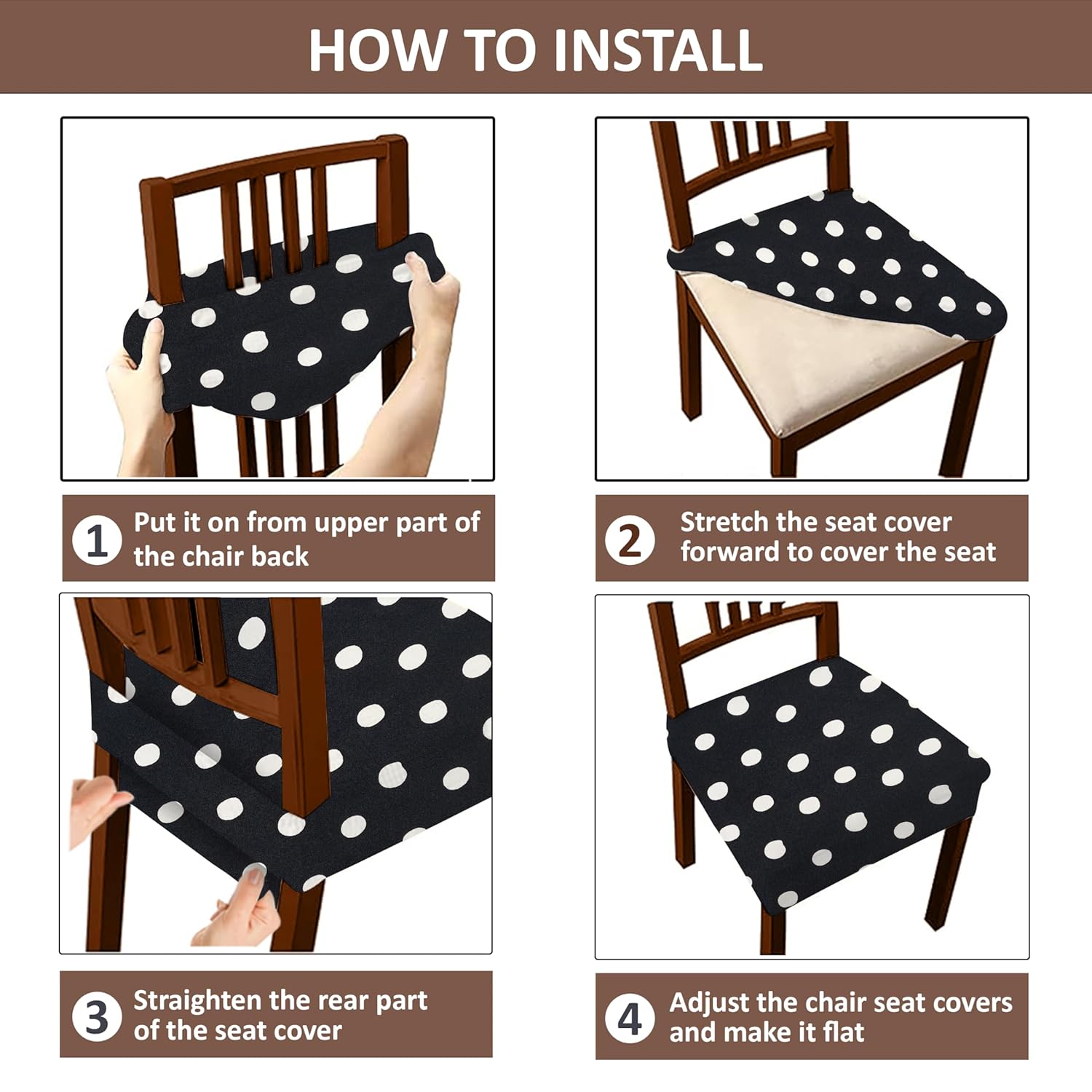 HOW TO INSTALL

1 Put it on from upper part of the chair back

2 Stretch the seat cover forward to cover the seat

3 Straighten the rear part of the seat cover

4 Adjust the chair seat covers and make it flat