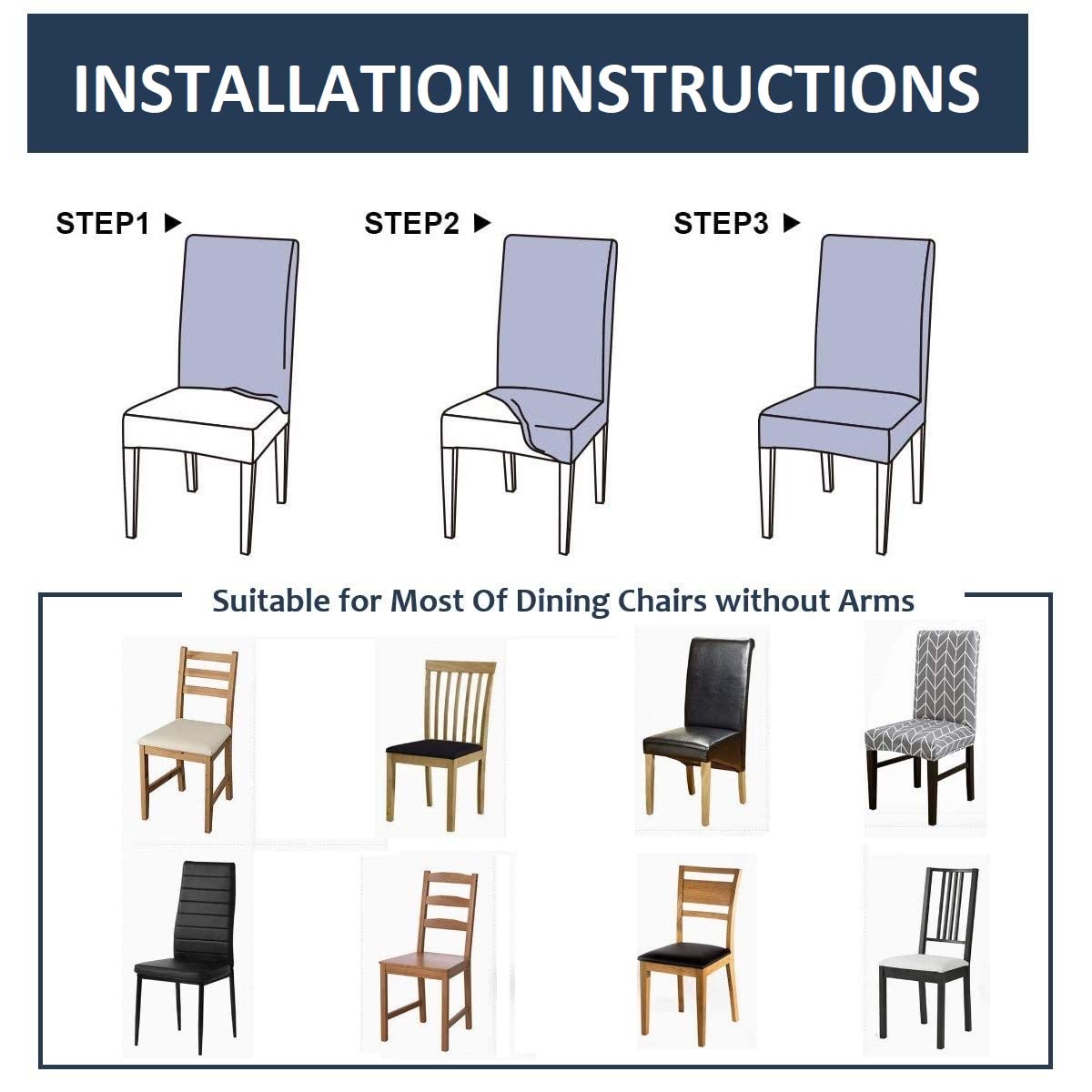 INSTALLATION INSTRUCTIONS

STEP1 ▶

STEP2 ▶

STEP3 ▶

Suitable for Most Of Dining Chairs without Arms