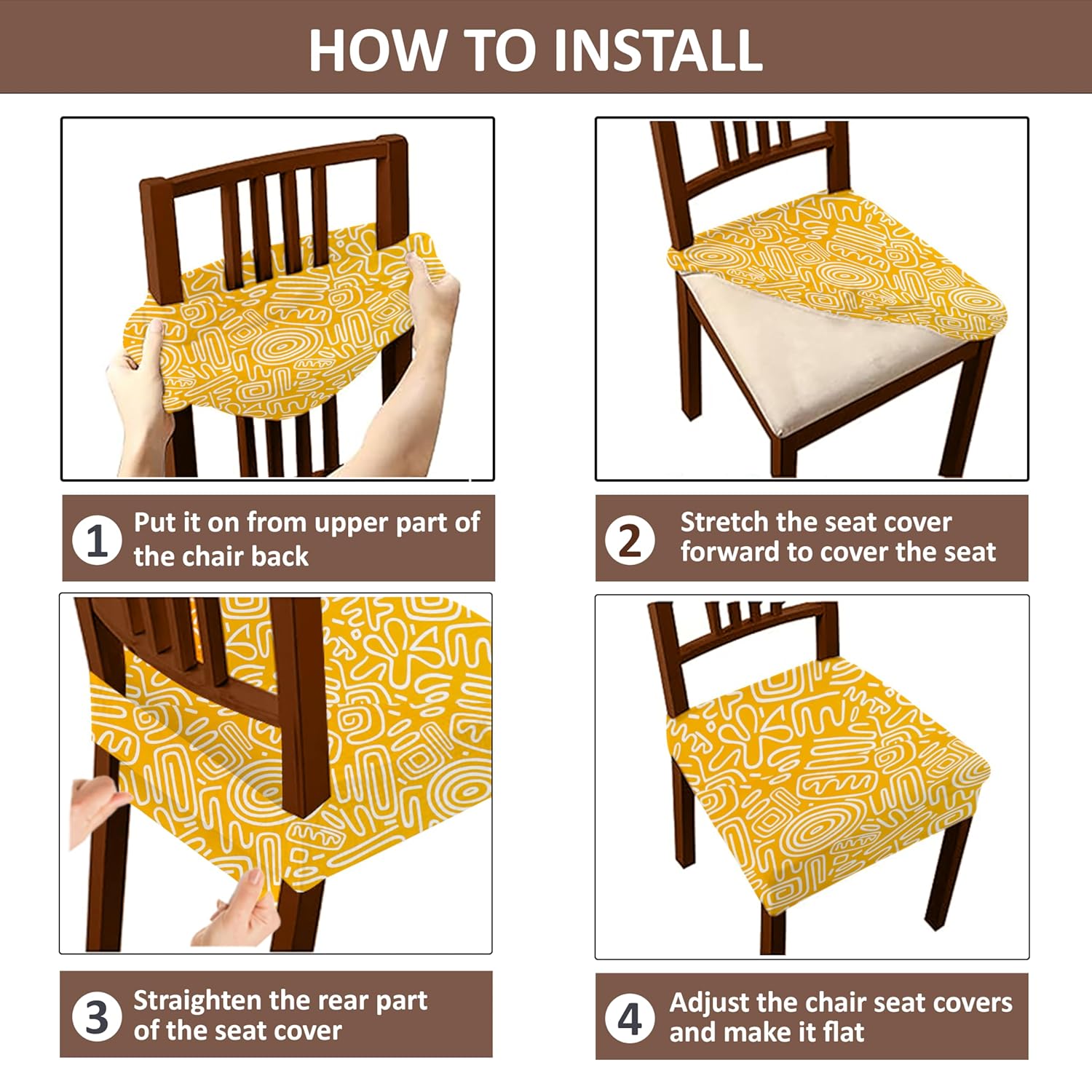 HOW TO INSTALL

1 Put it on from upper part of the chair back

2 Stretch the seat cover forward to cover the seat

3 Straighten the rear part of the seat cover

4 Adjust the chair seat covers and make it flat