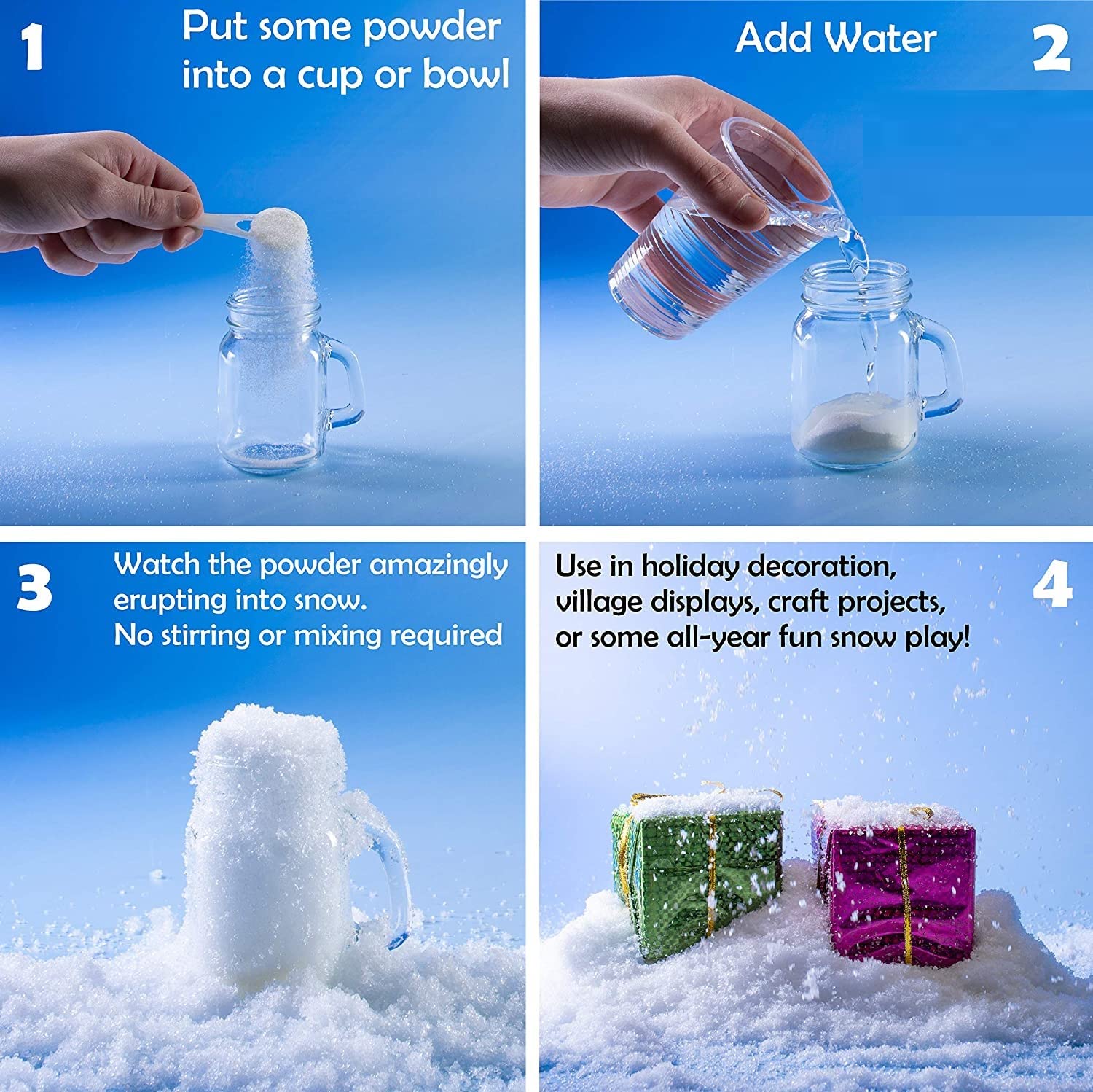 1

Put some powder into a cup or bowl

Add Water

2

3

Watch the powder amazingly erupting into snow.
No stirring or mixing required

Use in holiday decoration, village displays, craft projects, or some all-year fun snow play!

4