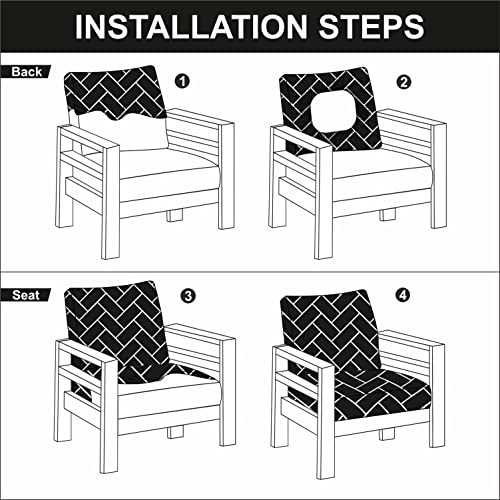 INSTALLATION STEPS

Back

1

2

Seat

3

4