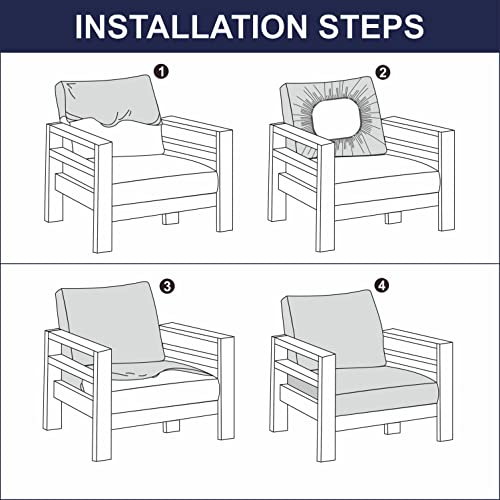 INSTALLATION STEPS

1

2

3

4