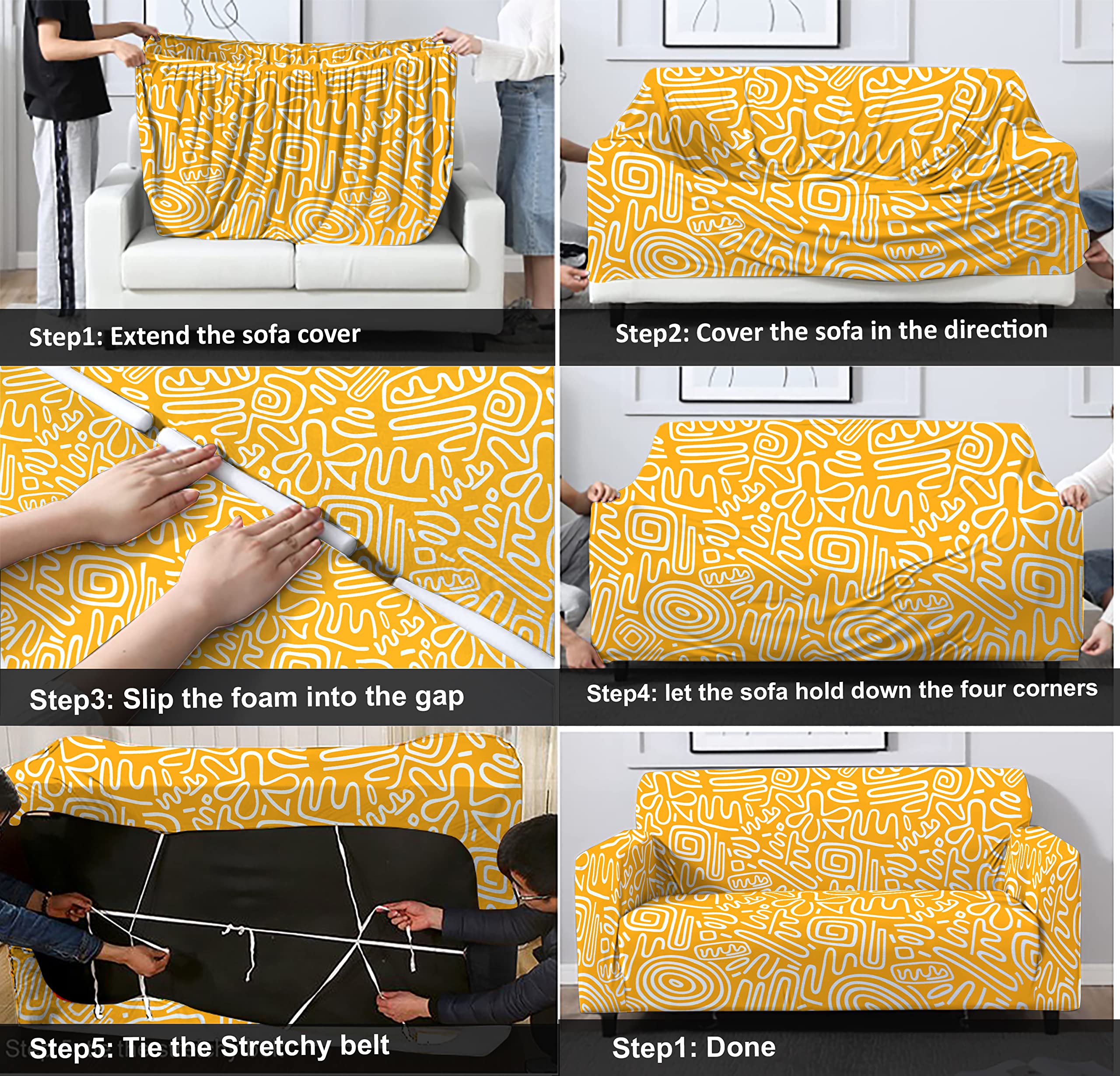 Step1: Extend the sofa cover

Step2: Cover the sofa in the direction

Step3: Slip the foam into the gap

Step4: let the sofa hold down the four corners

Step5: Tie the Stretchy belt

Step1: Done